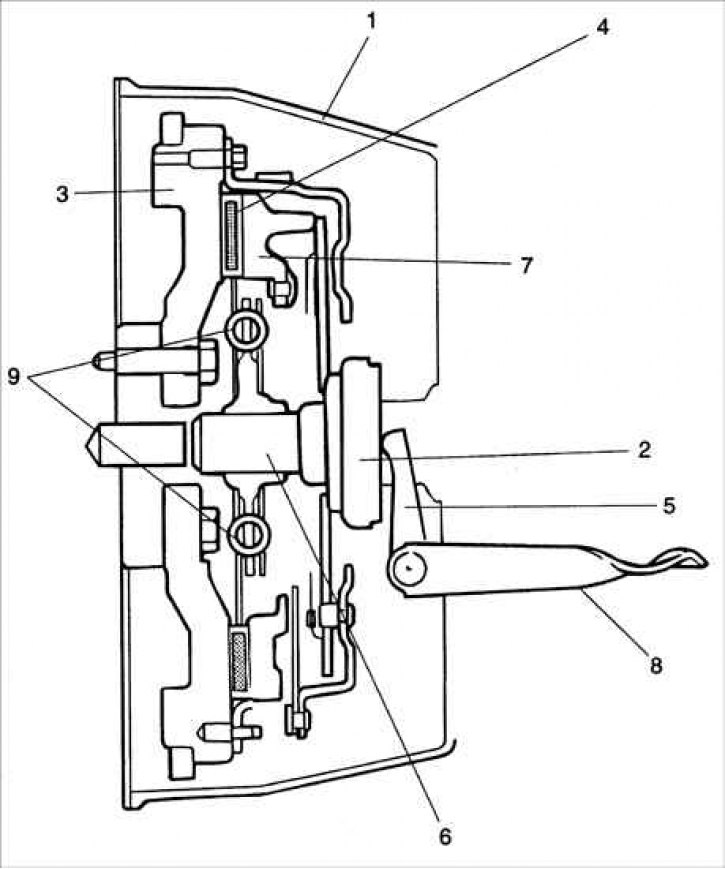 1
4
3
7
9
2
5
8
6