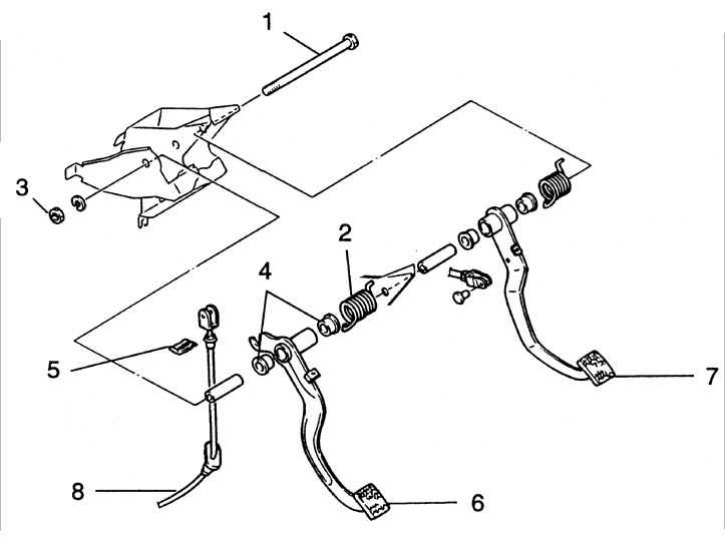 1
3
2
4
5
7
8
6