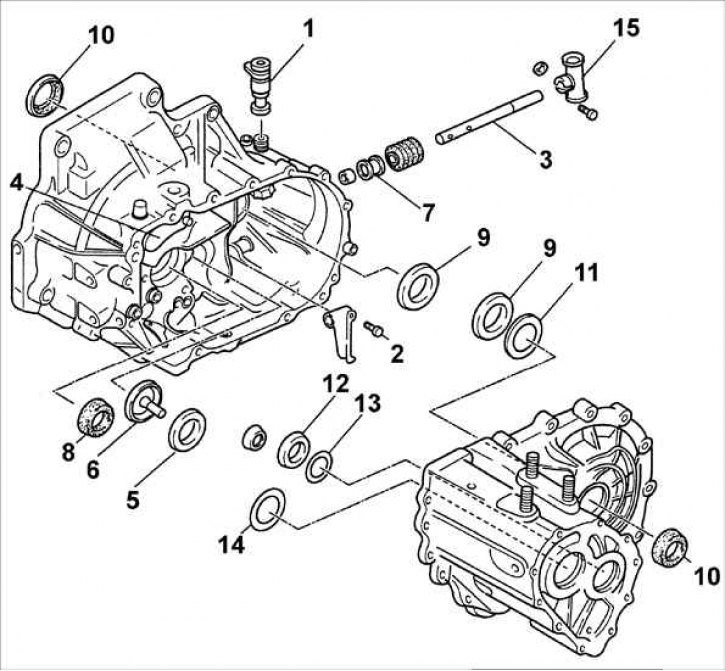 10
1
15
3
4
7
9
9
11
2
12
13
8
6
5
14
10