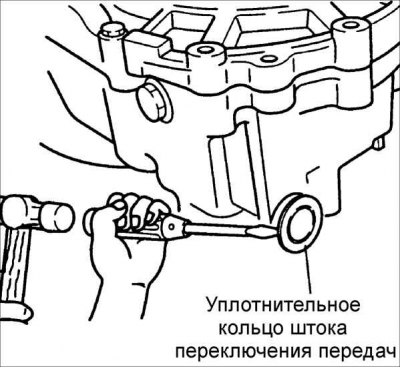 Уплотнительное кольцо штока переключения передач