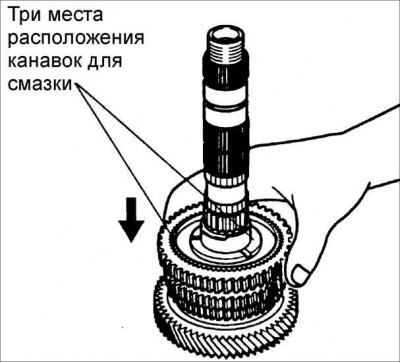 Три места расположения канавок для смазки