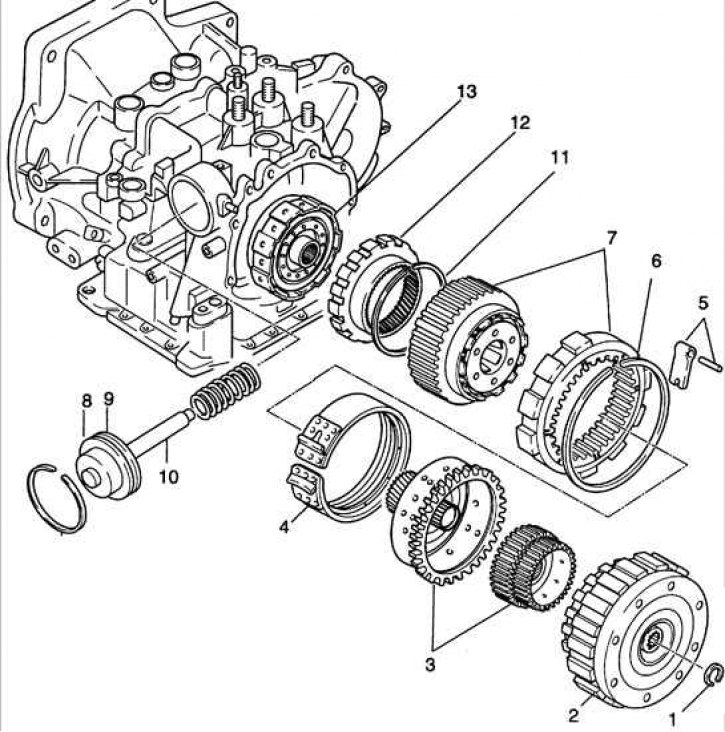 13
12
11
7
6
5
8
9
10
4
3
2
1