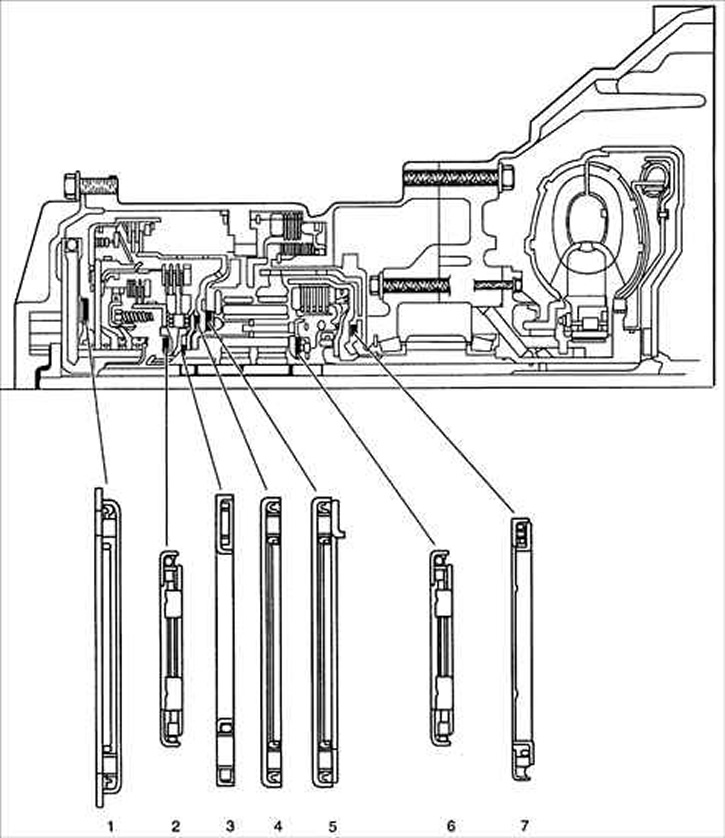 1 2 3 4 5 6 7