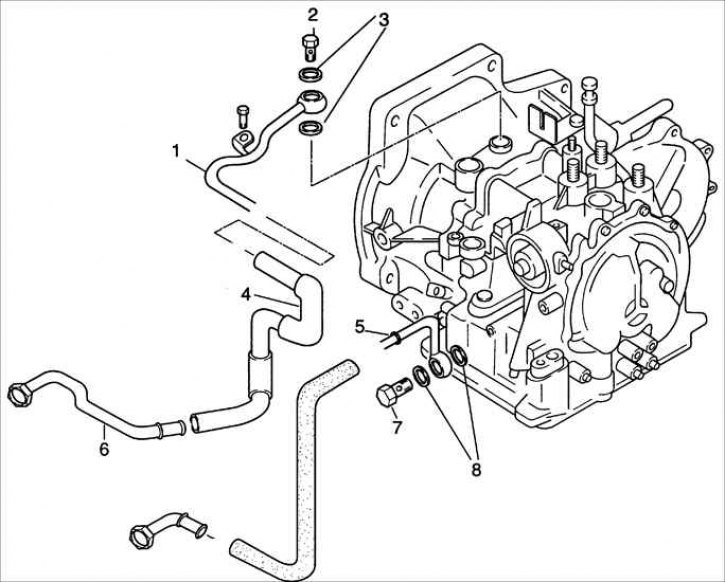 2
3
1
4
5
6
7
8