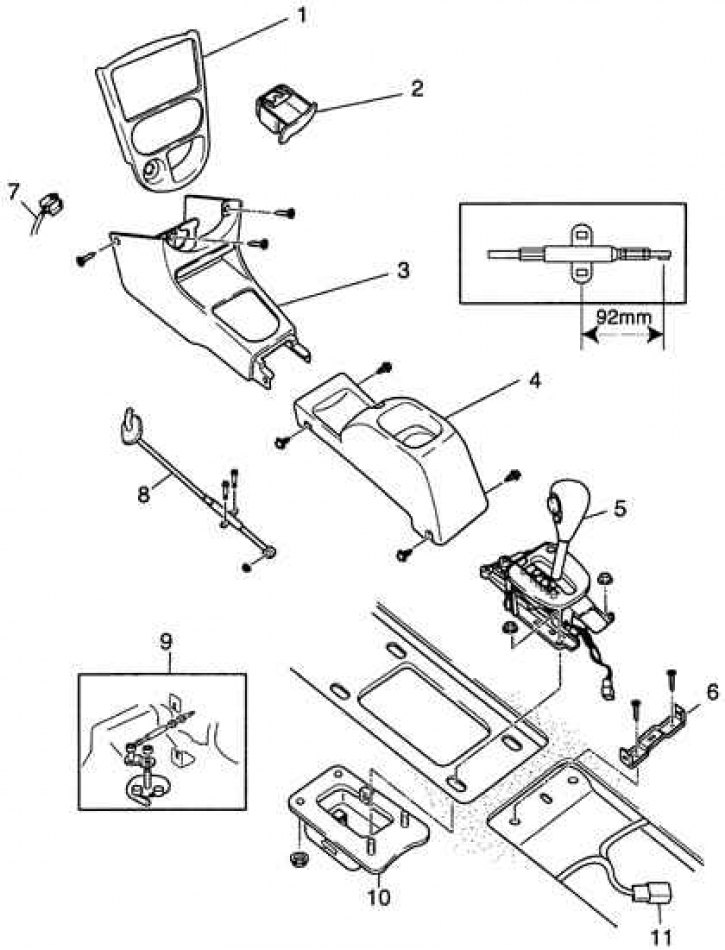 1
2
7
3
92mm
4
8
5
9
6
10
11