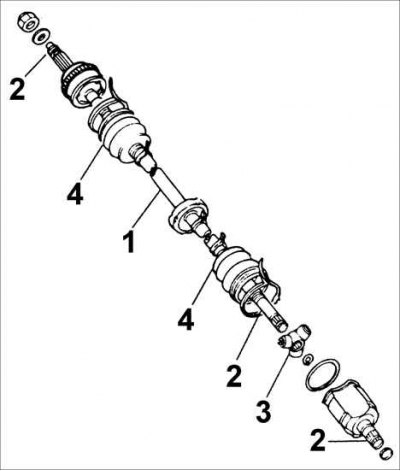 2
4
1
4
2
3
2