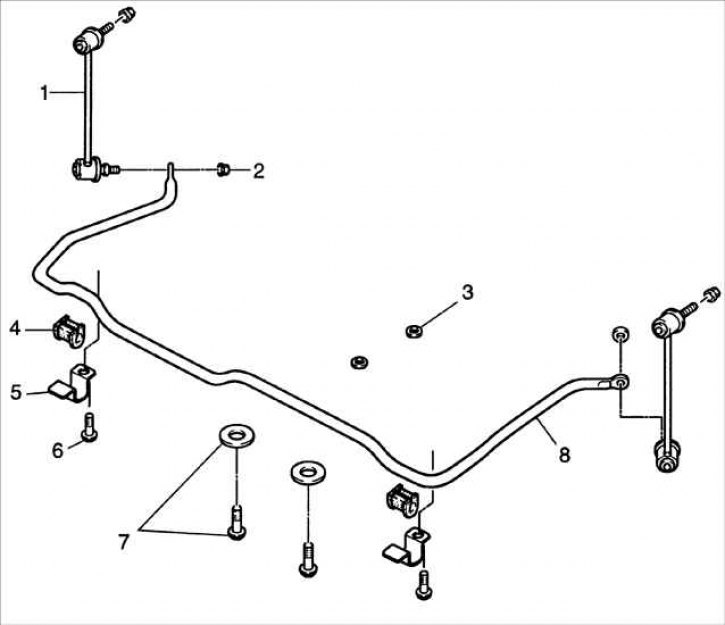 1
2
3
4
5
6
7
8