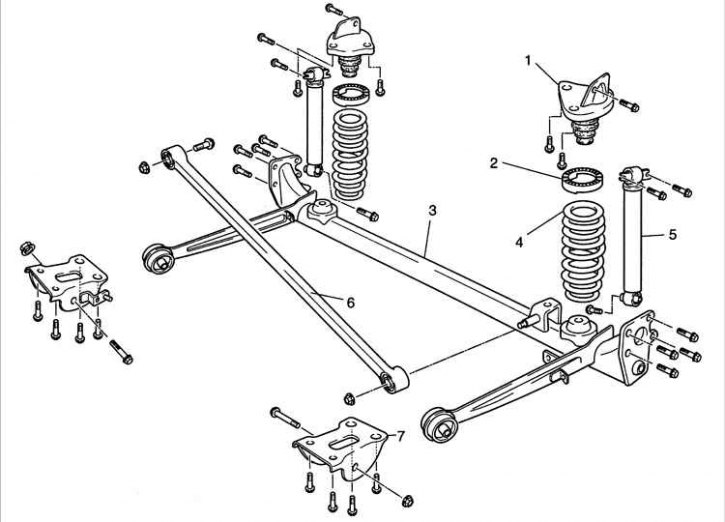 1
2
3
4
5
6
7