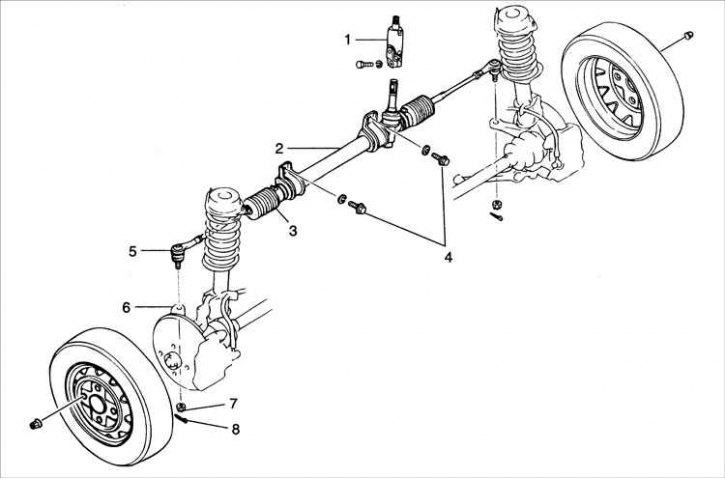 1
2
3
4
5
6
7
8