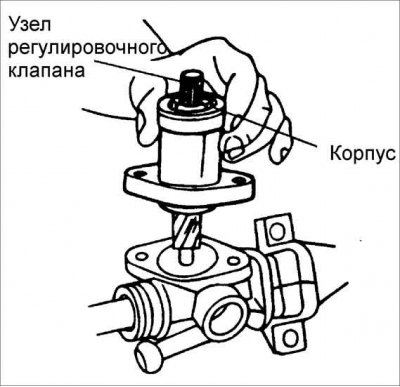 Узел регулировочного клапана

Корпус