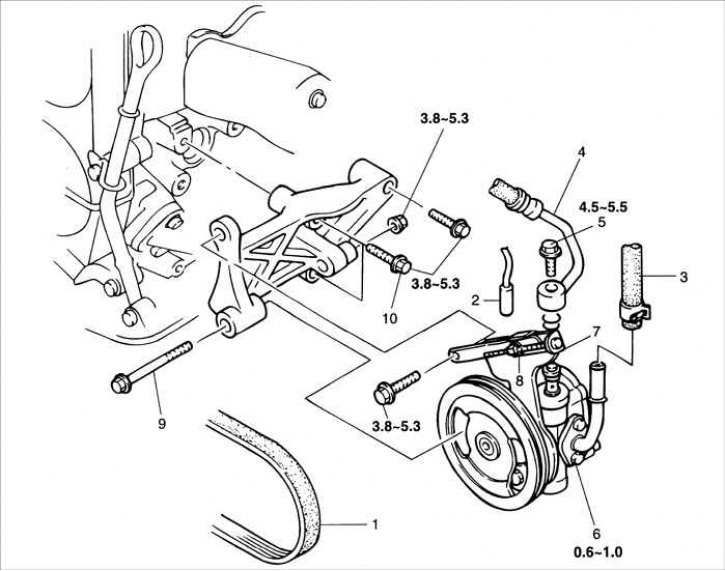 3.8~5.3
4
4.5~5.5
5
3
3.8~5.3
2
10
7
8
9
3.8~5.3
1
6
0.6~1.0