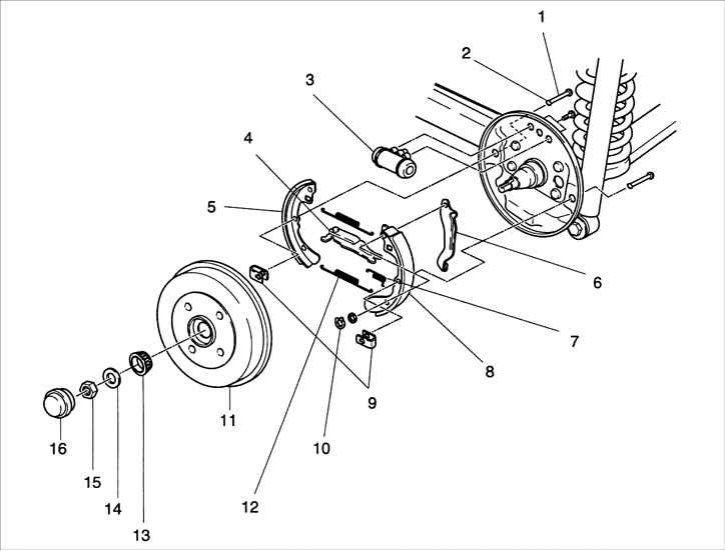 1
2
3
4
5
6
7
8
9
10
11
12
13
14
15
16