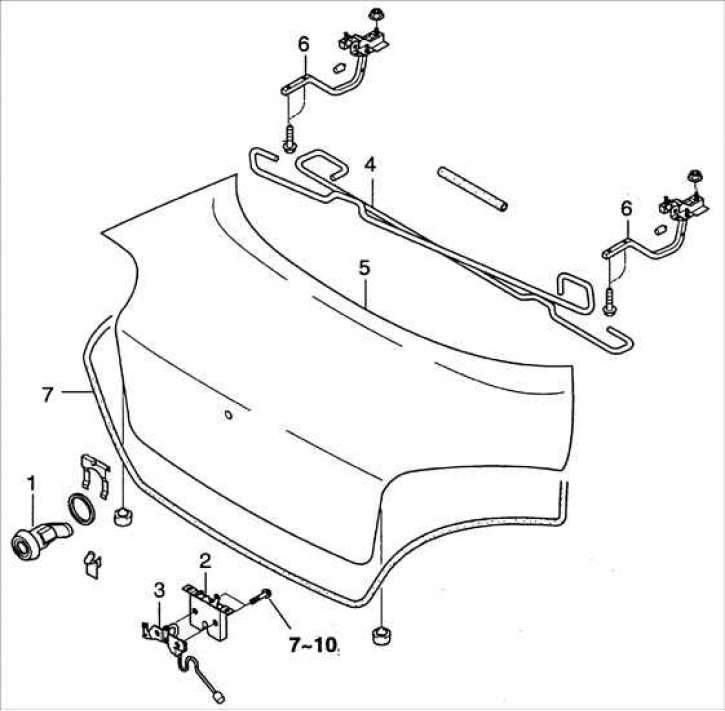 6
4
6
5
7
1
2
3
7~10