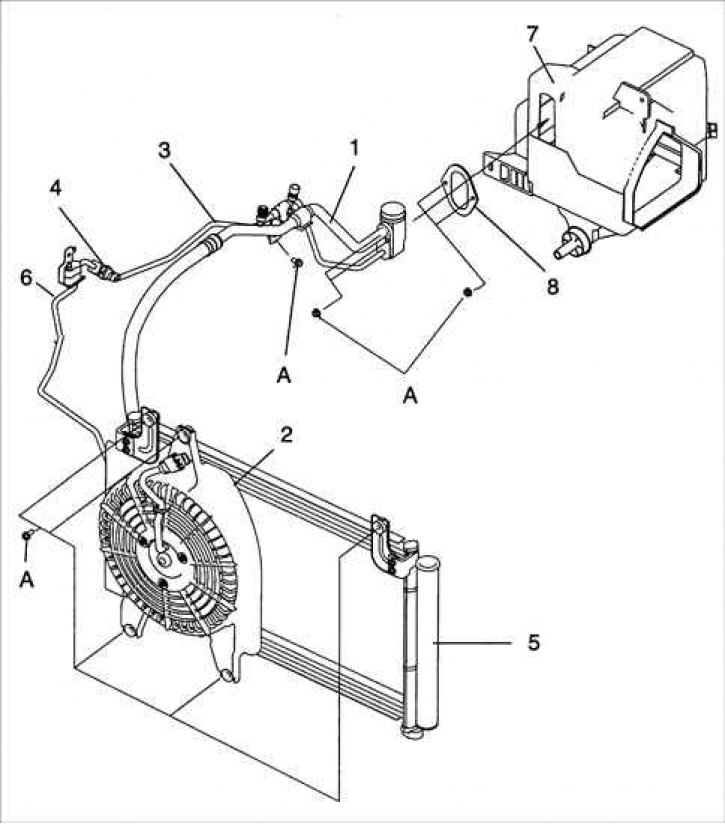 7
3
1
4
6
8
A
A
2
A
5