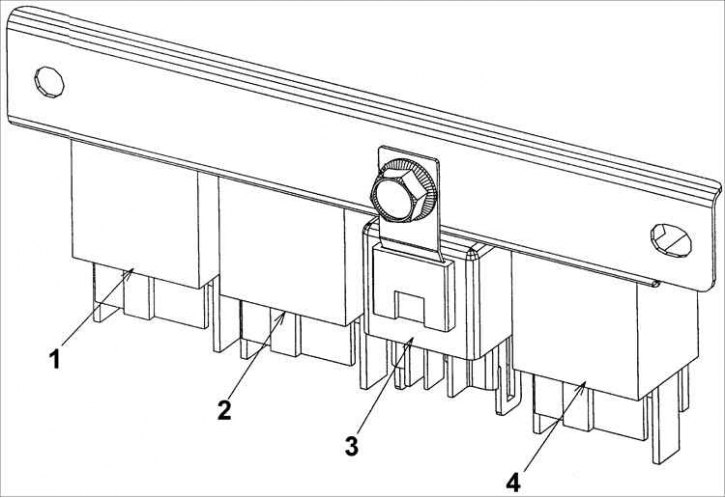 1
2
3
4