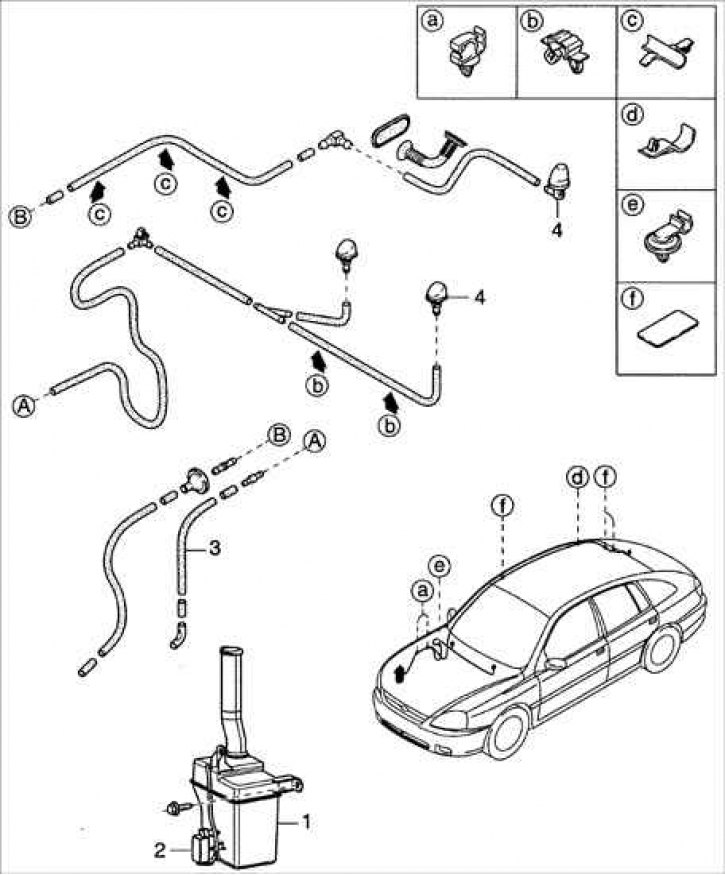 a
b
c
d
e
f
B
c
c
c
4
4
A
b
b
B
A
3
f
d
f
e
a
1
2