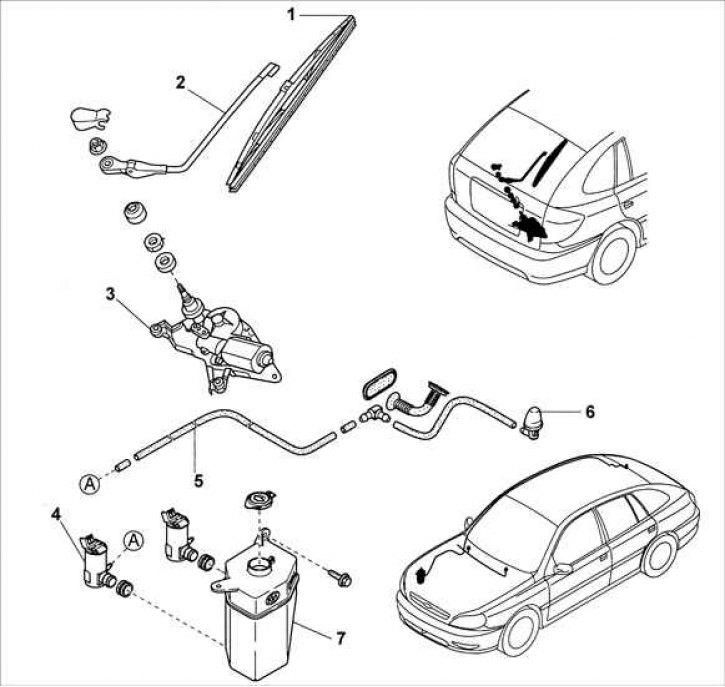 1
2
3
6
5
A
4
A
7