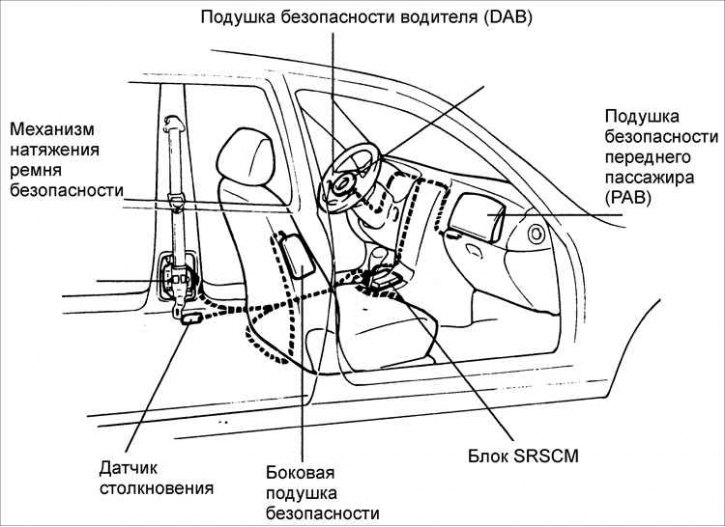 Подушка безопасности водителя (DAB)

Механизм натяжения ремня безопасности

Подушка безопасности переднего пассажира (PAB)

Датчик столкновения

Боковая подушка безопасности

Блок SRSCM