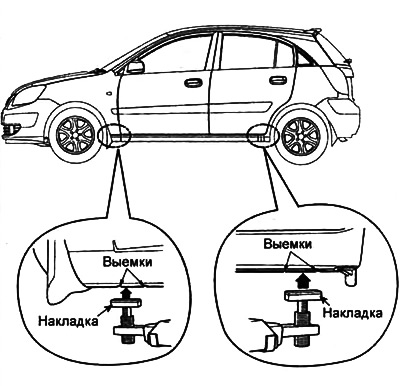 Выемки
Накладка
Выемки
Накладка