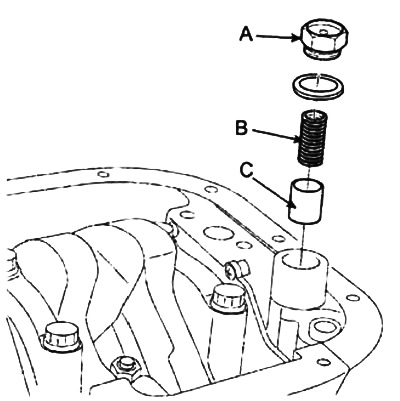 A

B

C