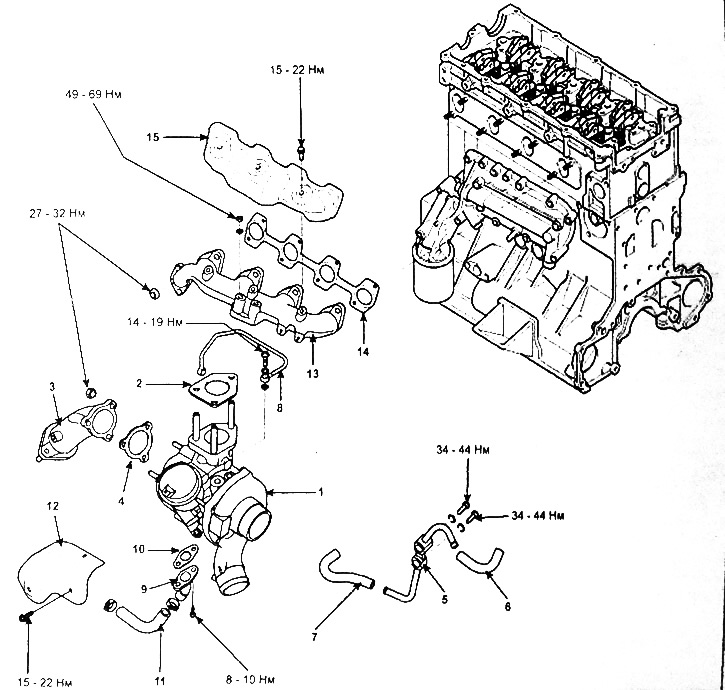 15 - 22 Нм

49 - 69 Нм

15

27 - 32 Нм

14 - 19 Нм

14

13

2

8

3

4

1

34 - 44 Нм

34 - 44 Нм

12

10

9

5

6

7

15 - 22 Нм

11

8 - 10 Нм