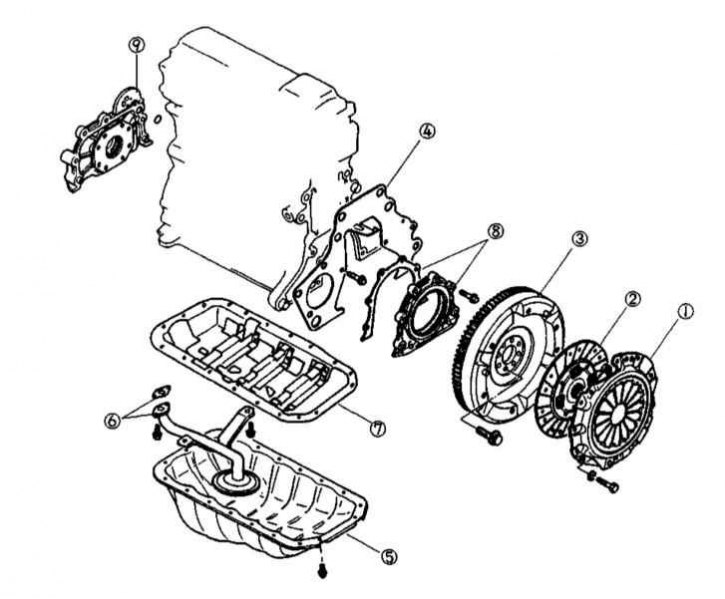 ⑨
④
⑧
③
②
①
⑥
⑦
⑤