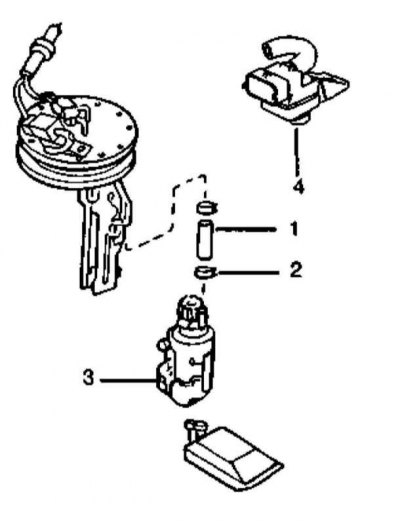 4
1
2
3