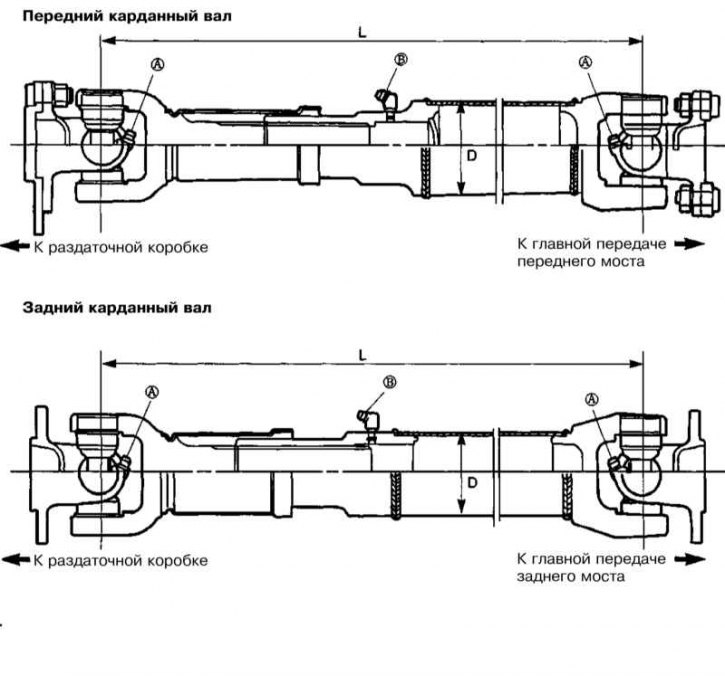 Передний карданный вал

L

A

B

A

D

К раздаточной коробке

К главной передаче переднего моста

Задний карданный вал

L

A

B

A

D

К раздаточной коробке

К главной передаче заднего моста