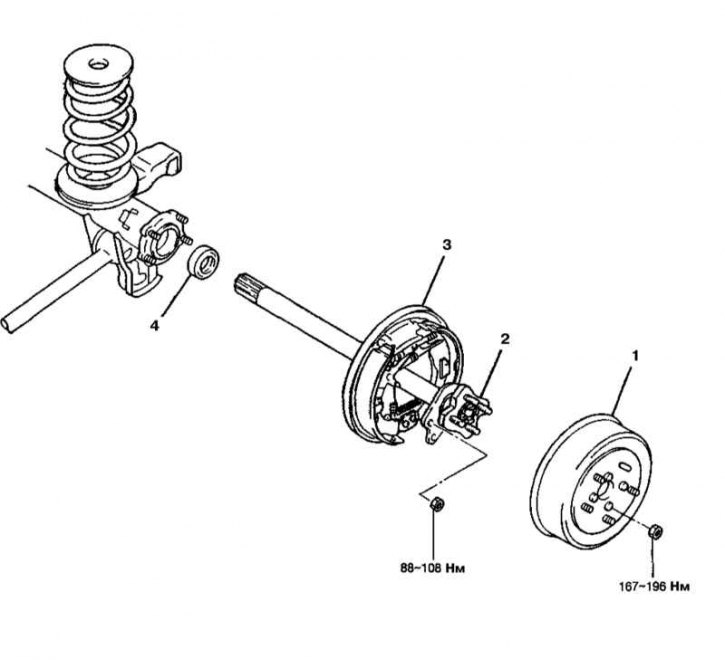 3

4

2

1

88~108 Нм

167~196 Нм