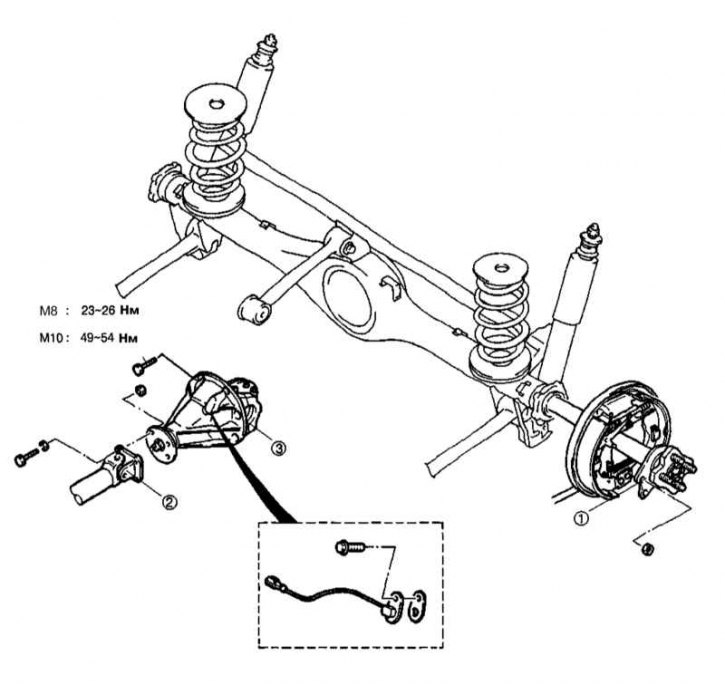 M8 : 23~26 Нм
M10 : 49~54 Нм

③
②
①