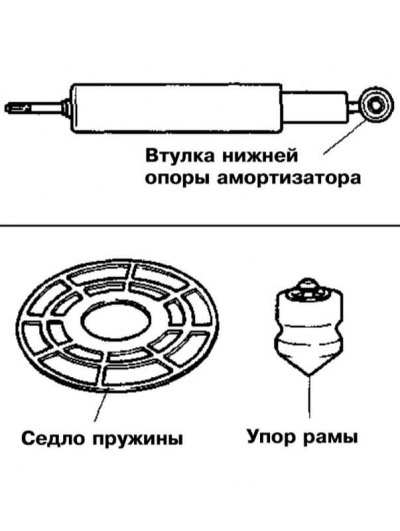 Втулка нижней опоры амортизатора

Седло пружины

Упор рамы