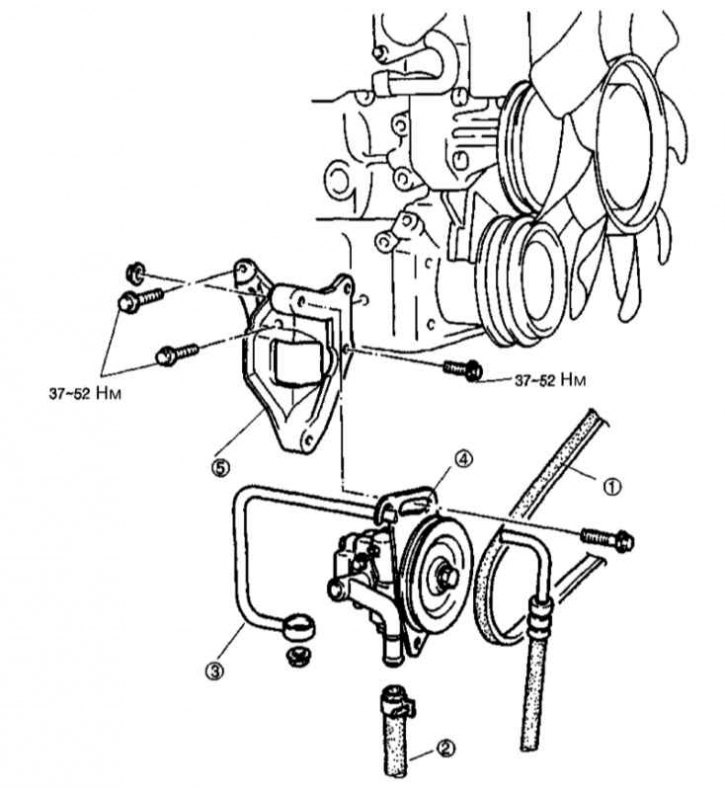 37~52 Нм

37~52 Нм

⑤

④

①

③

②