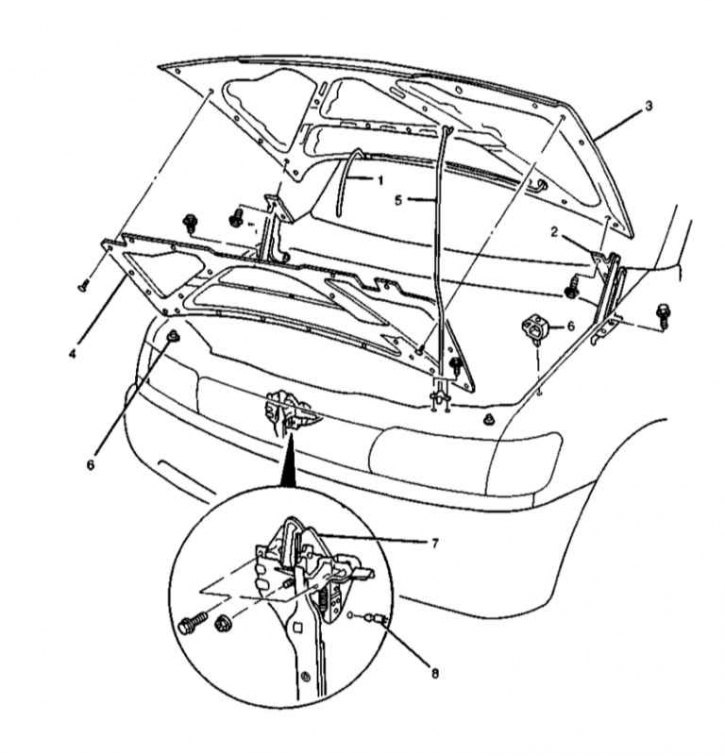 3
1
5
2
6
4
6
7
8