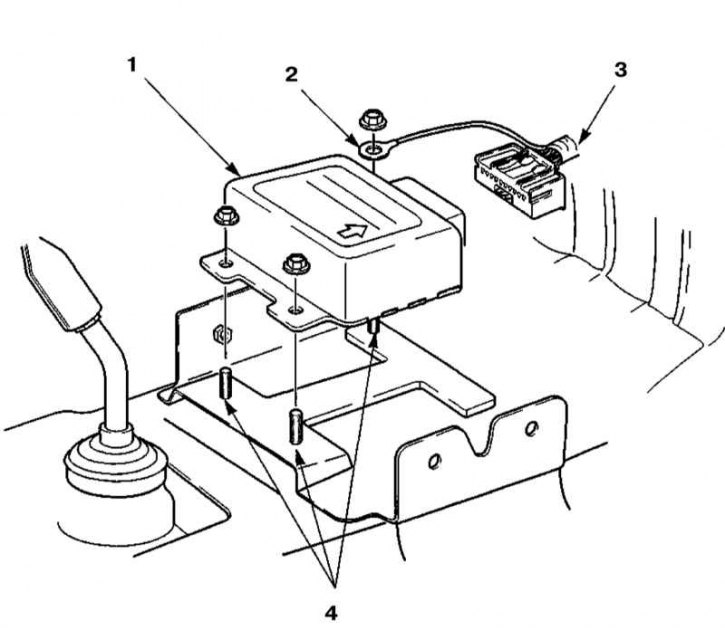 1
2
3
4